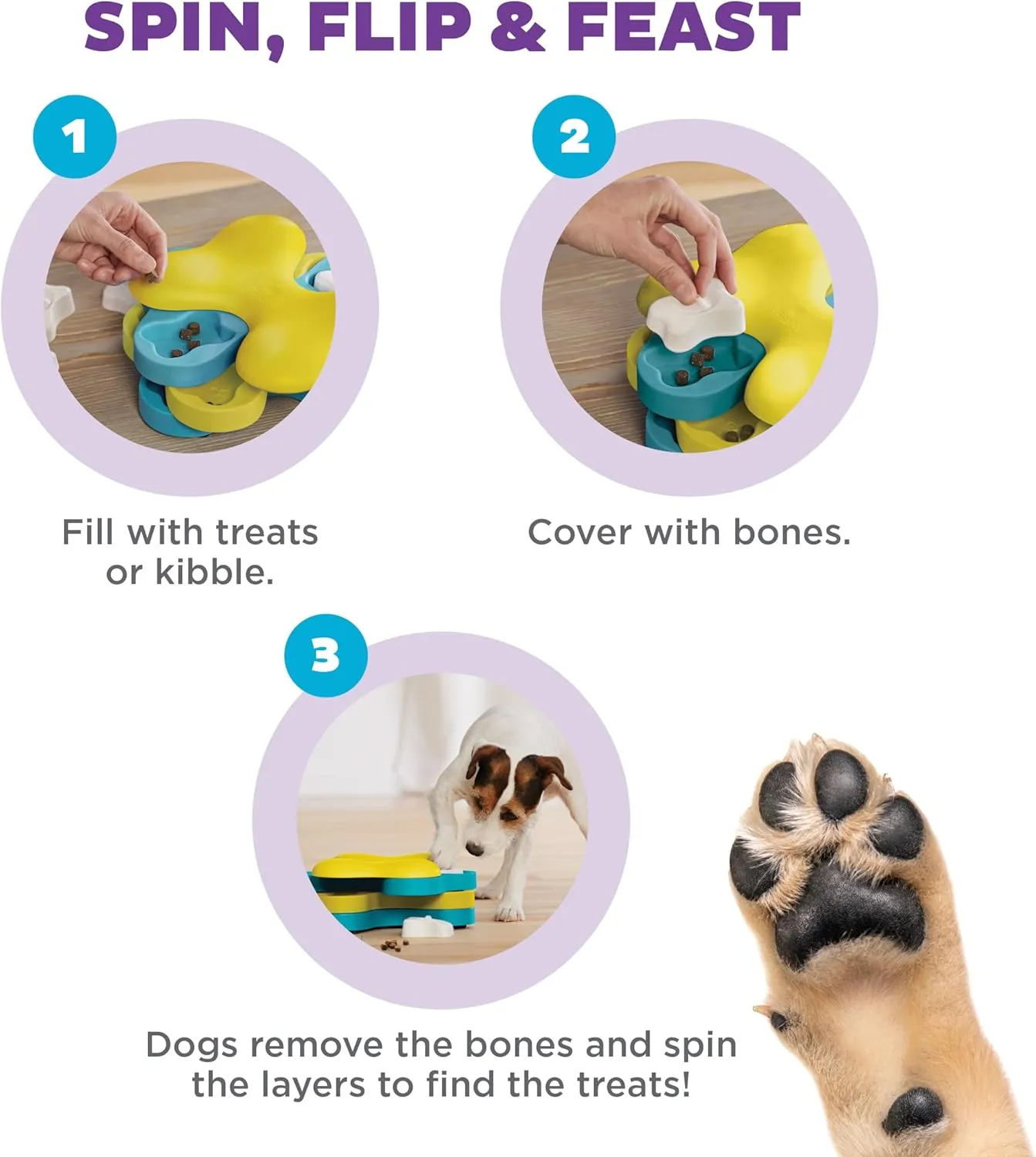 SPIN, FLIP & FEAST

1

Fill with treats or kibble.

2

Cover with bones.

3

Dogs remove the bones and spin the layers to find the treats!